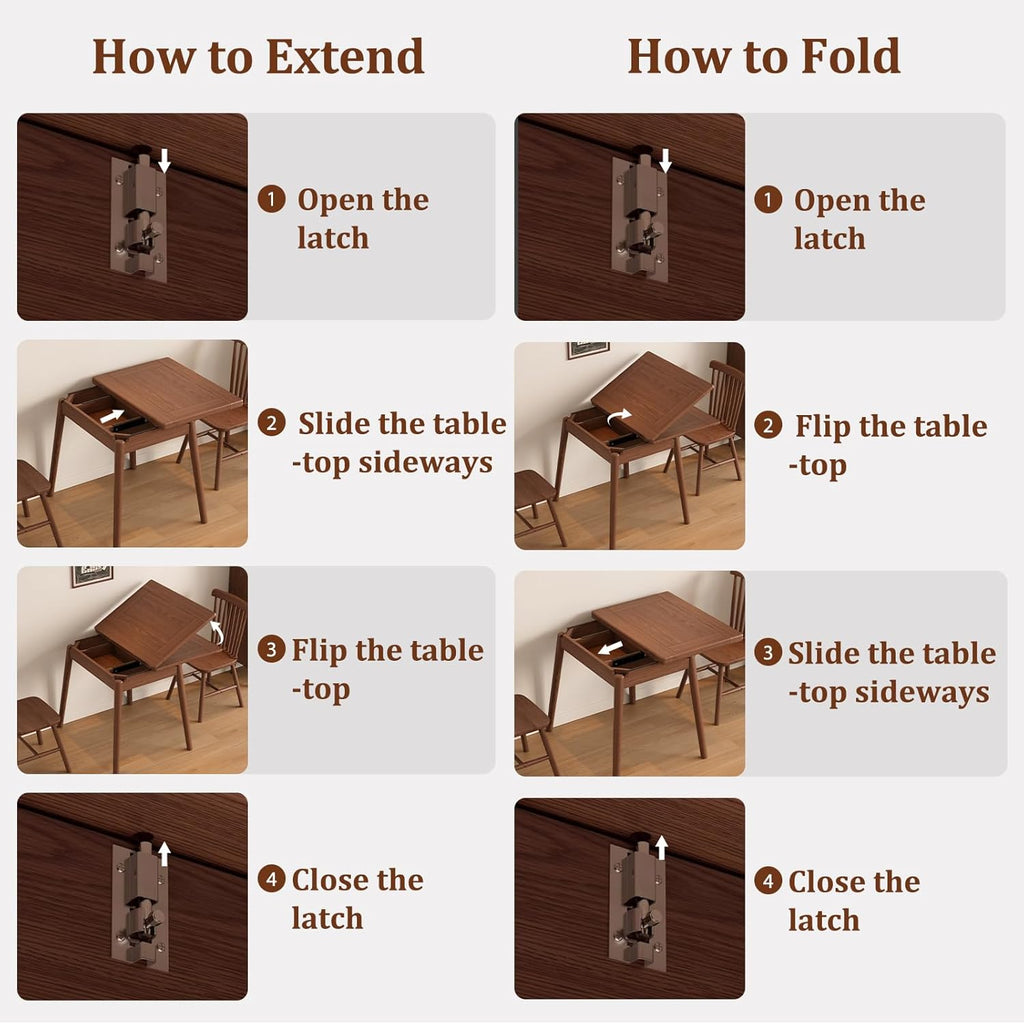 How to Extend

1 Open the latch

2 Slide the table -top sideways

3 Flip the table -top

4 Close the latch

How to Fold

1 Open the latch

2 Flip the table -top

3 Slide the table -top sideways

4 Close the latch