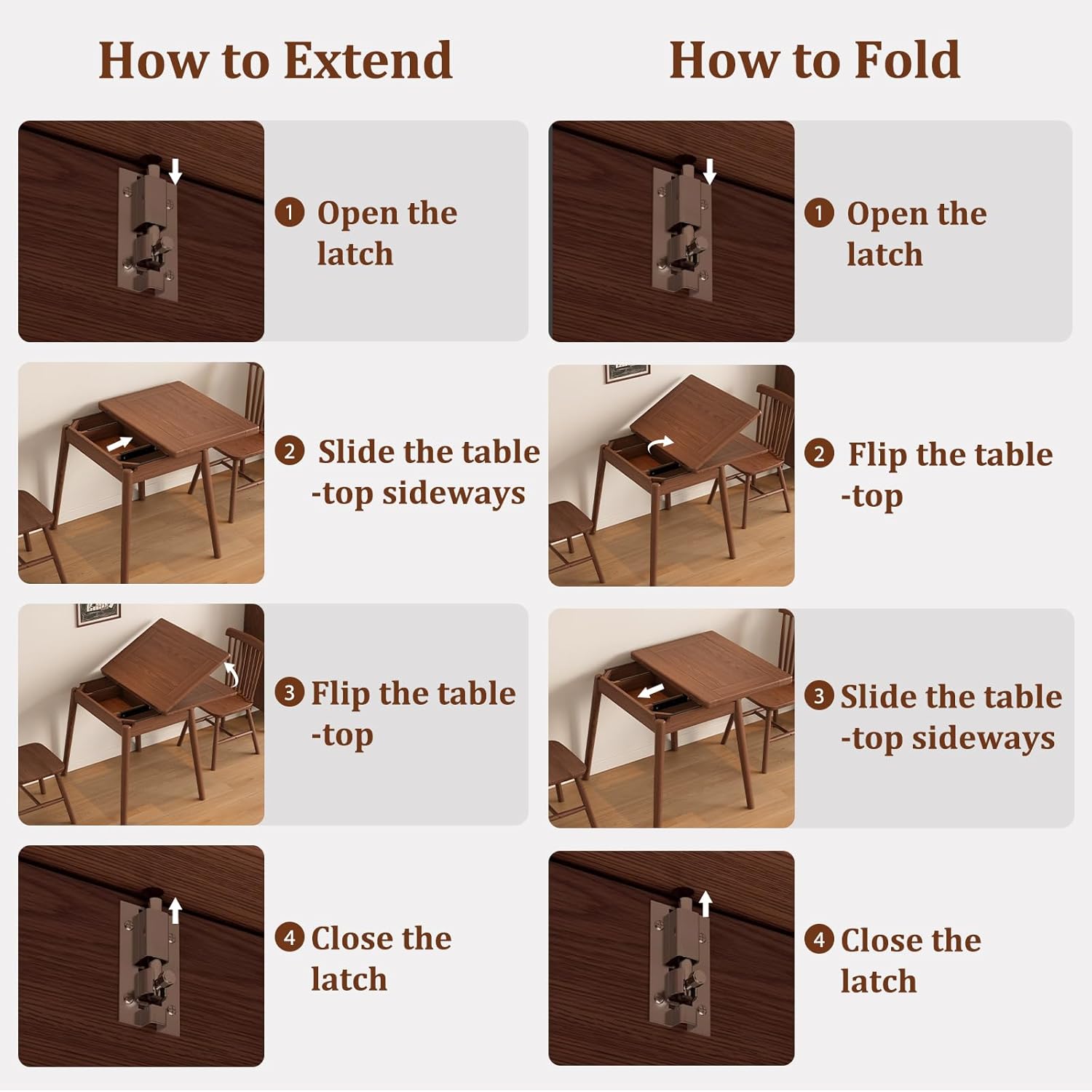 How to Extend

1 Open the latch

2 Slide the table -top sideways

3 Flip the table -top

4 Close the latch

How to Fold

1 Open the latch

2 Flip the table -top

3 Slide the table -top sideways

4 Close the latch